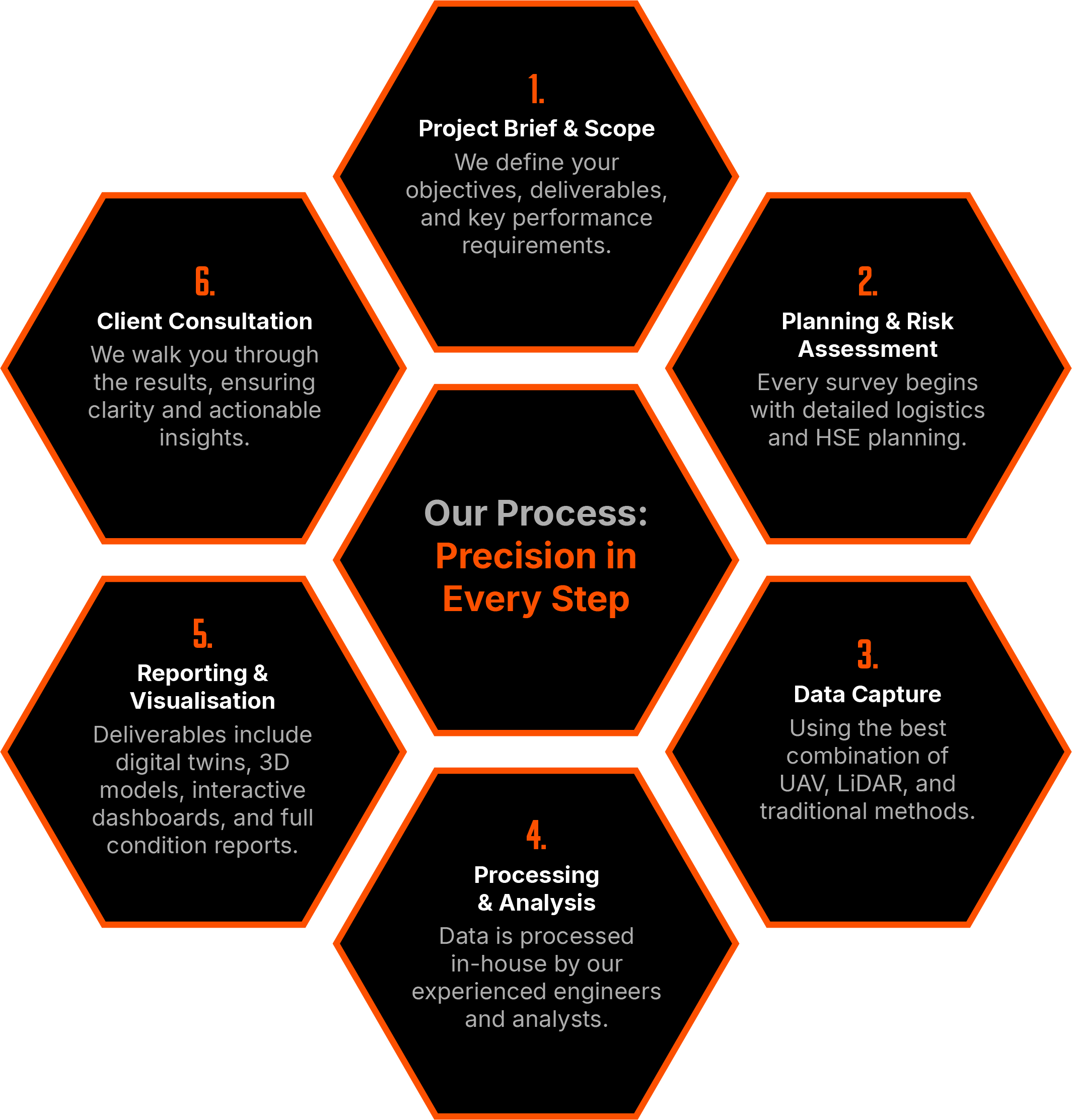 Our Process: Precision in Every Step

1.
Project Brief & Scope
We define your objectives, deliverables, and key performance requirements.

2.
Planning & Risk Assessment
Every survey begins with detailed logistics and HSE planning.

3.
Data Capture
Using the best combination of UAV, LiDAR, and traditional methods.

4.
Processing & Analysis
Data is processed in-house by our experienced engineers and analysts.

5.
Reporting & Visualisation
Deliverables include digital twins, 3D models, interactive dashboards, and full condition reports.

6.
Client Consultation
We walk you through the results, ensuring clarity and actionable insights.